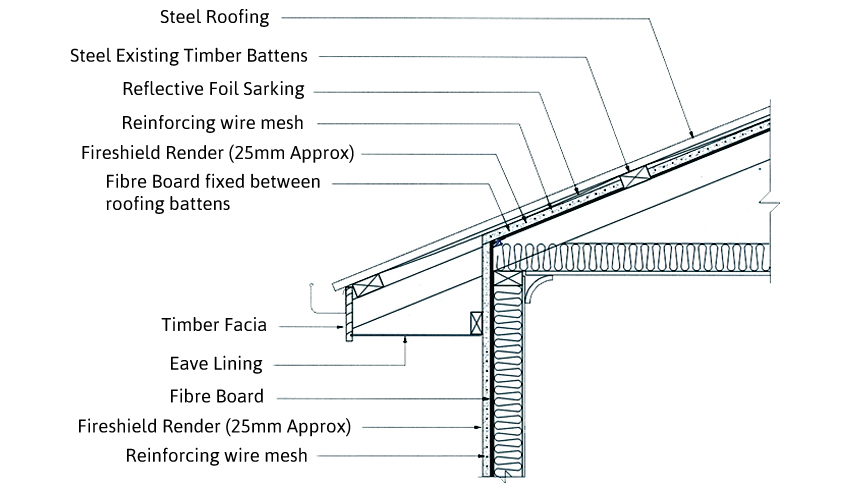 Steel Roofing
Steel Existing Timber Battens
Reflective Foil Sarking
Reinforcing wire mesh
Fireshield Render (25mm Approx)
Fibre Board fixed between roofing battens
Timber Facia
Eave Lining
Fibre Board
Fireshield Render (25mm Approx)
Reinforcing wire mesh